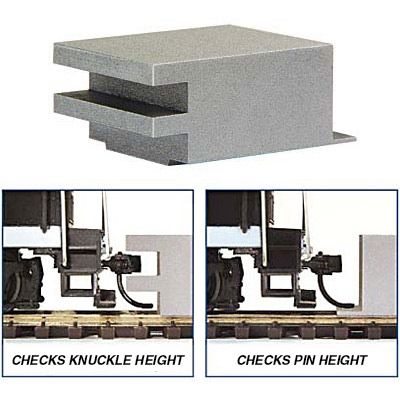 CHECKS KNUCKLE HEIGHT

CHECKS PIN HEIGHT